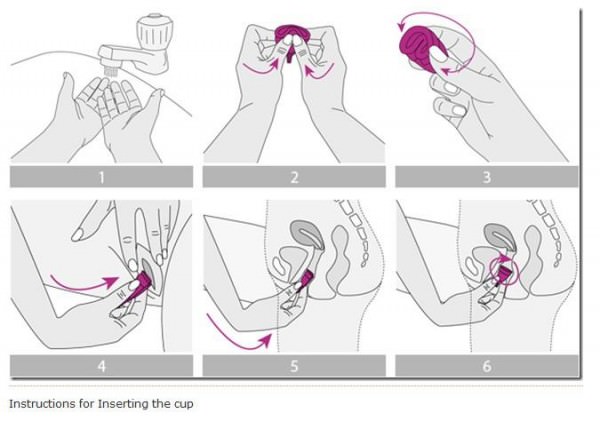 1

2

3

4

5

6

Instructions for Inserting the cup