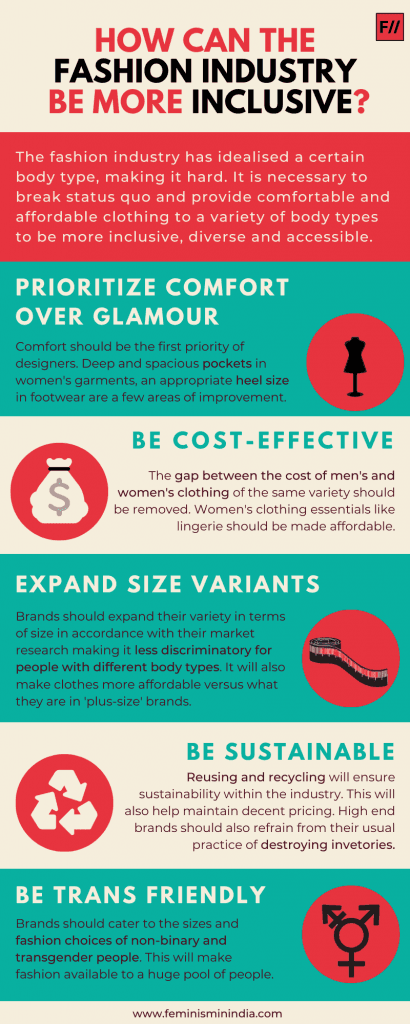 F//

HOW CAN THE FASHION INDUSTRY BE MORE INCLUSIVE?

The fashion industry has idealised a certain body type, making it hard. It is necessary to break status quo and provide comfortable and affordable clothing to a variety of body types to be more inclusive, diverse and accessible.

PRIORITIZE COMFORT OVER GLAMOUR

Comfort should be the first priority of designers. Deep and spacious pockets in women's garments, an appropriate heel size in footwear are a few areas of improvement.

BE COST-EFFECTIVE

The gap between the cost of men's and women's clothing of the same variety should be removed. Women's clothing essentials like lingerie should be made affordable.

EXPAND SIZE VARIANTS

Brands should expand their variety in terms of size in accordance with their market research making it less discriminatory for people with different body types. It will also make clothes more affordable versus what they are in 'plus-size' brands.

BE SUSTAINABLE

Reusing and recycling will ensure sustainability within the industry. This will also help maintain decent pricing. High end brands should also refrain from their usual practice of destroying invetories.

BE TRANS FRIENDLY

Brands should cater to the sizes and fashion choices of non-binary and transgender people. This will make fashion available to a huge pool of people.

www.feminisminindia.com